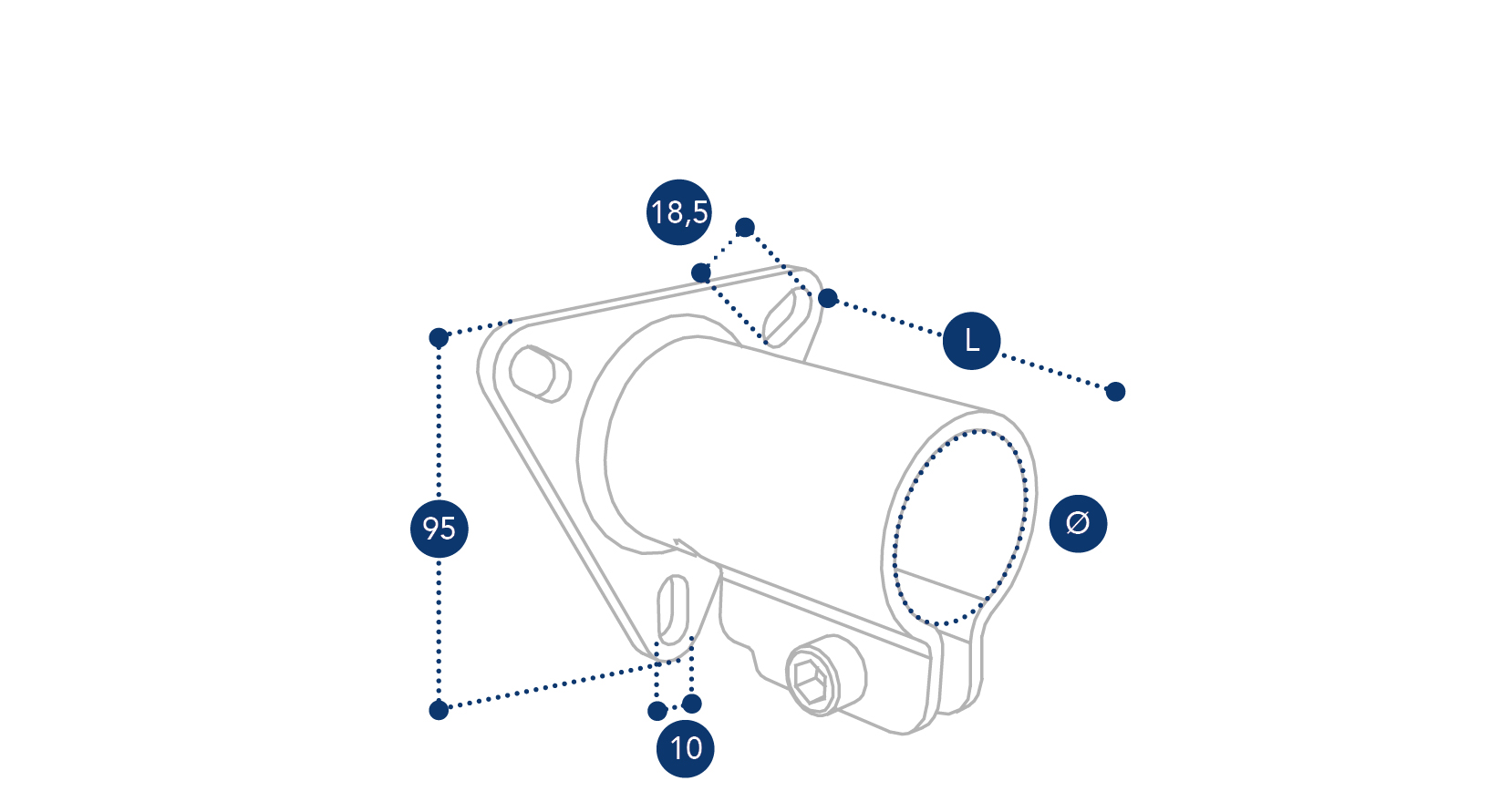 18,5

L

95

Ø

10